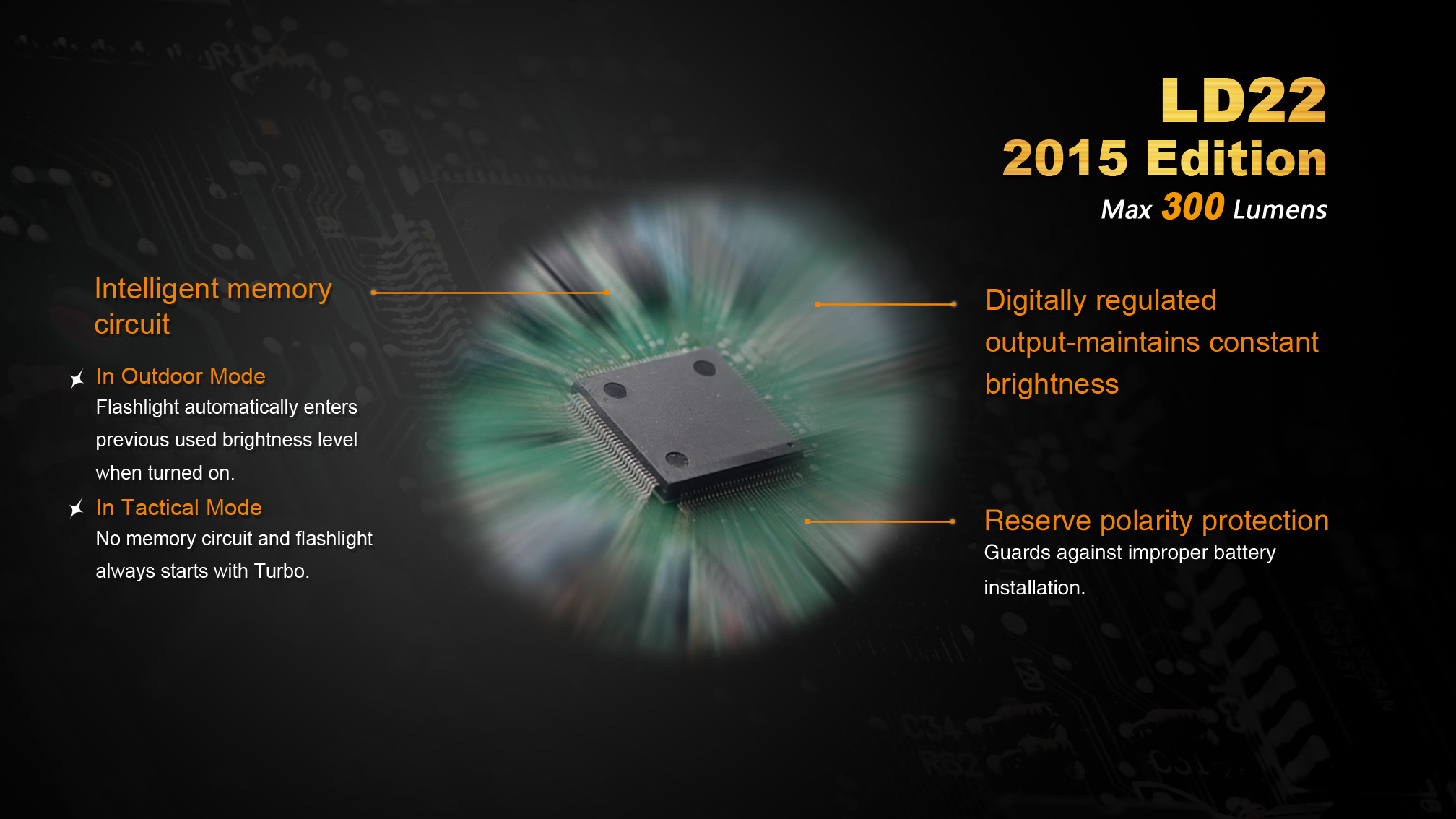 LD22
2015 Edition
Max 300 Lumens

Intelligent memory circuit

In Outdoor Mode
Flashlight automatically enters previous used brightness level when turned on.

In Tactical Mode
No memory circuit and flashlight always starts with Turbo.

Digitally regulated output-maintains constant brightness

Reserve polarity protection
Guards against improper battery installation.